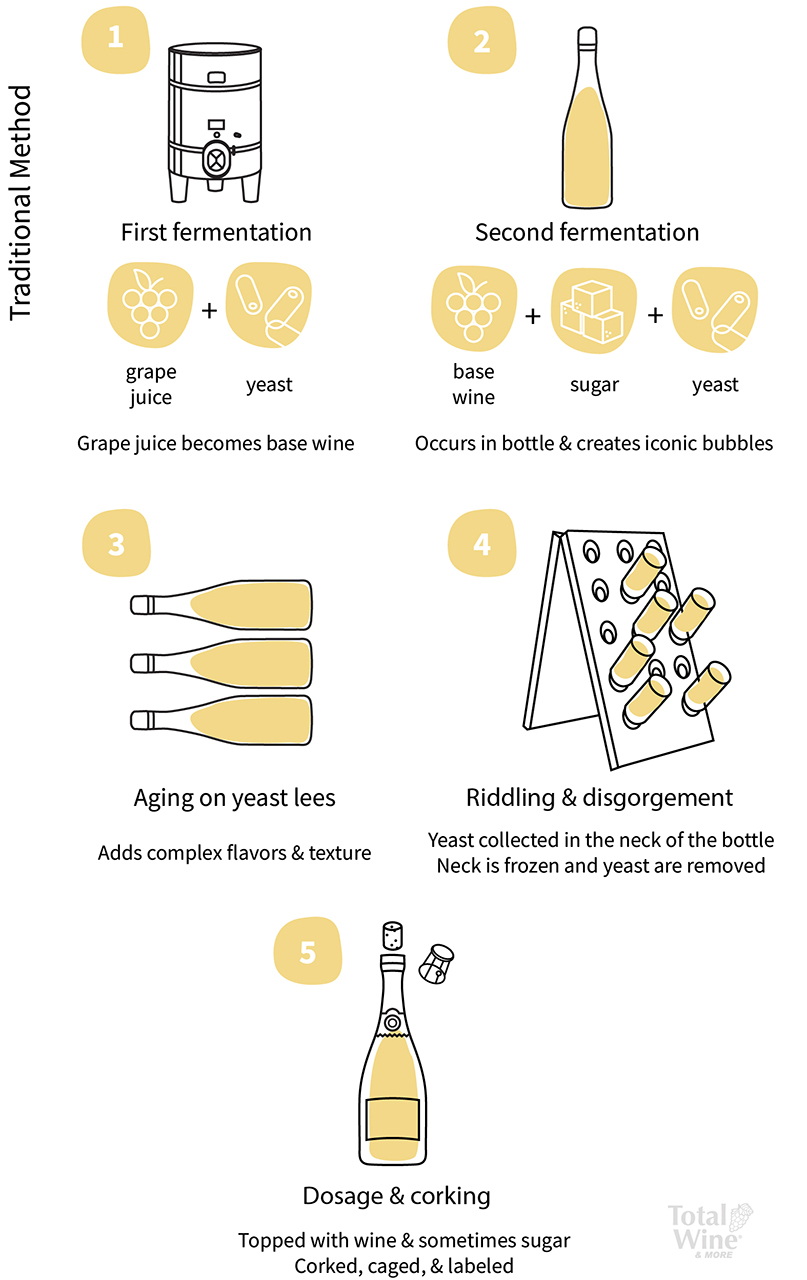 Traditional Method

1

First fermentation

grape juice + yeast

Grape juice becomes base wine

2

Second fermentation

base wine + sugar + yeast

Occurs in bottle & creates iconic bubbles

3

Aging on yeast lees

Adds complex flavors & texture

4

Riddling & disgorgement

Yeast collected in the neck of the bottle
Neck is frozen and yeast are removed

5

Dosage & corking

Topped with wine & sometimes sugar
Corked, caged, & labeled

Total Wine & MORE