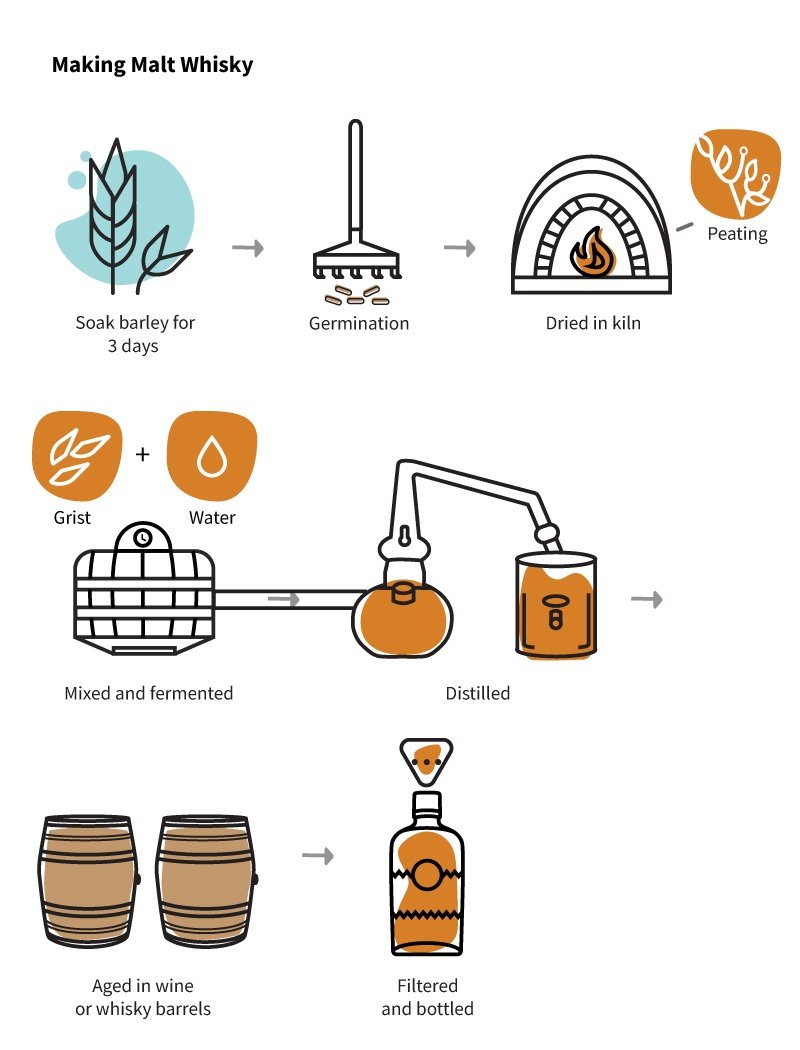 Making Malt Whisky

Soak barley for 3 days

Germination

Dried in kiln

Peating

Grist

+

Water

Mixed and fermented

Distilled

Aged in wine or whisky barrels

Filtered and bottled